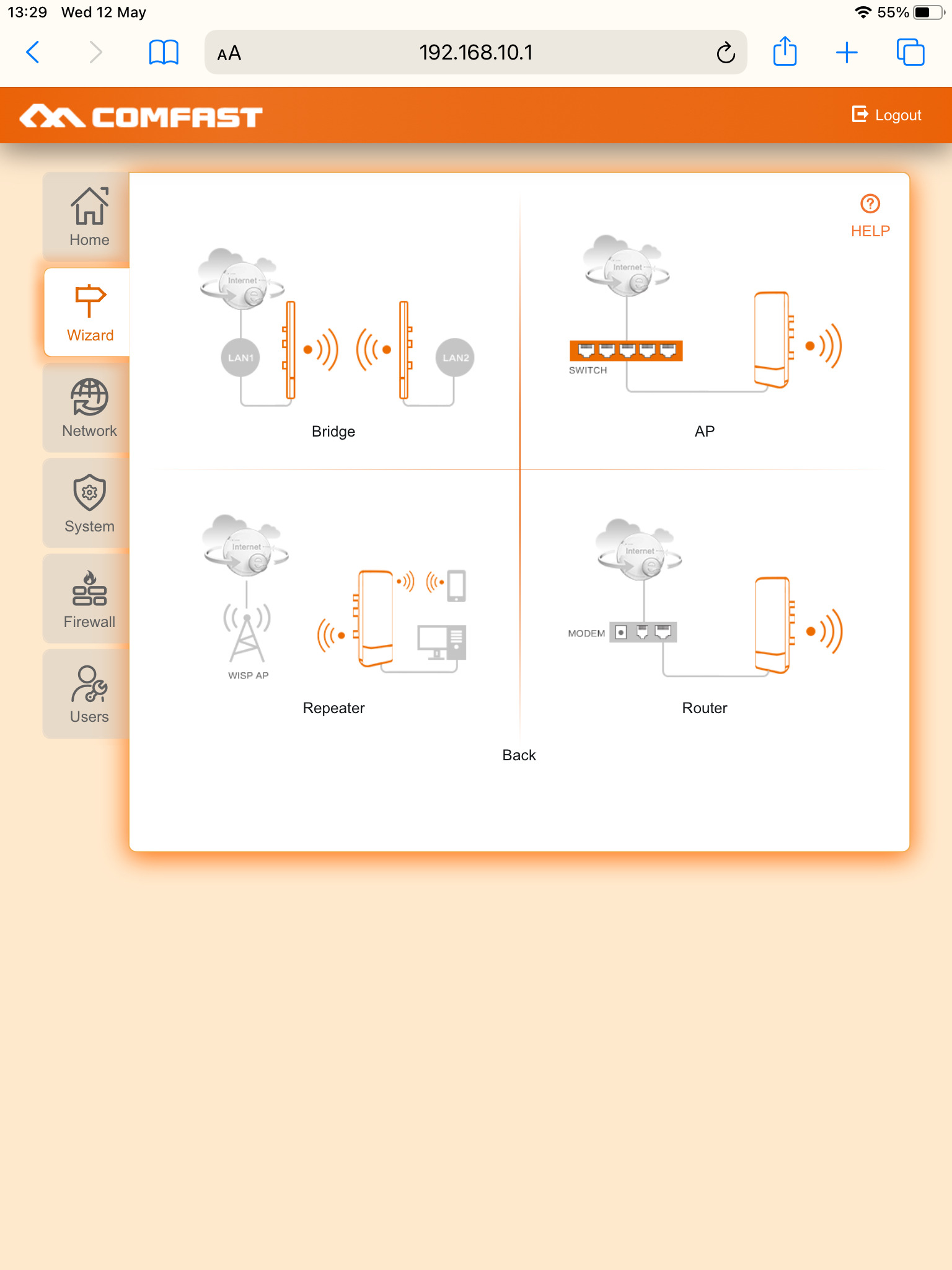 13:29 Wed 12 May

55%

AA 192.168.10.1

COMFAST

Logout

Home

Wizard

Network

System

Firewall

Users

HELP

Internet

LAN1

LAN2

Bridge

Internet

SWITCH

AP

Internet

WISP AP

Repeater

Internet

MODEM

Router

Back