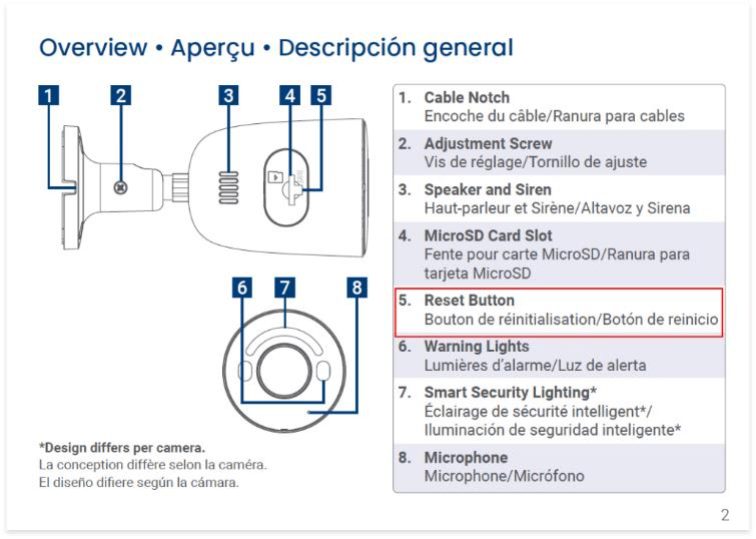 Overview • Aperçu • Descripción general

1
2
3
4
5

6
7
8

*Design differs per camera.
La conception diffère selon la caméra.
El diseño difiere según la cámara.

1. Cable Notch
Encoche du câble/Ranura para cables

2. Adjustment Screw
Vis de réglage/Tornillo de ajuste

3. Speaker and Siren
Haut-parleur et Sirène/Altavoz y Sirena

4. MicroSD Card Slot
Fente pour carte MicroSD/Ranura para tarjeta MicroSD

5. Reset Button
Bouton de réinitialisation/Botón de reinicio

6. Warning Lights
Lumières d'alarme/Luz de alerta

7. Smart Security Lighting*
Éclairage de sécurité intelligent*/
Iluminación de seguridad inteligente*

8. Microphone
Microphone/Micrófono

2