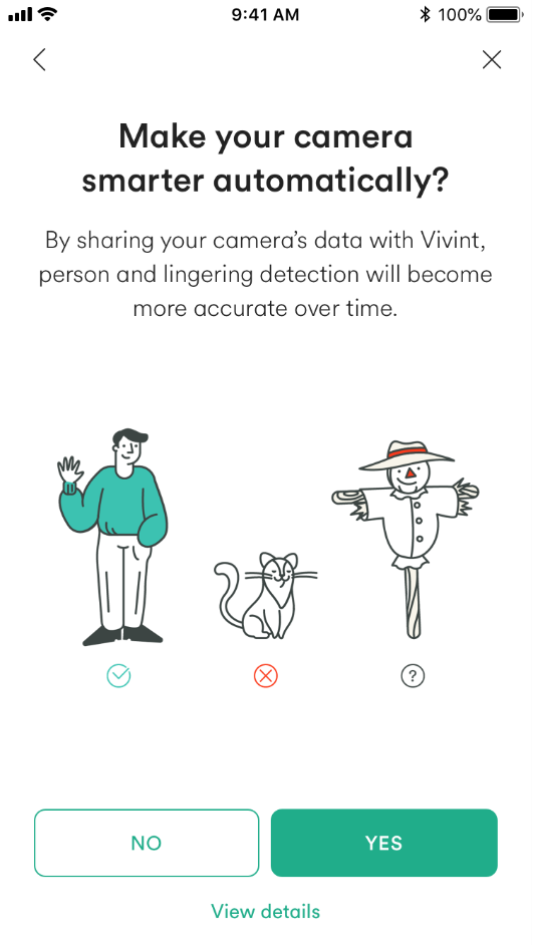 9:41 AM
100%

Make your camera smarter automatically?

By sharing your camera's data with Vivint, person and lingering detection will become more accurate over time.

?

NO

YES

View details