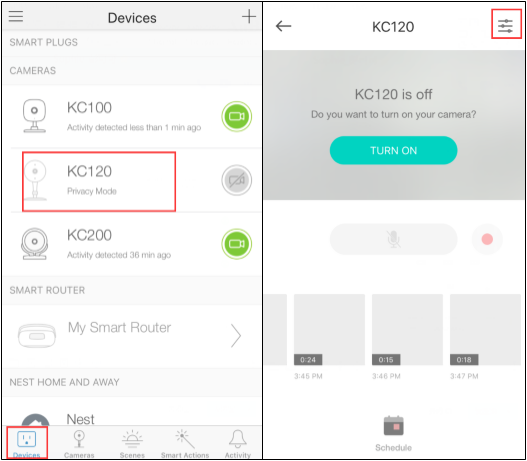 Devices

SMART PLUGS

CAMERAS

KC100
Activity detected less than 1 min ago

KC120
Privacy Mode

KC200
Activity detected 36 min ago

SMART ROUTER

My Smart Router

NEST HOME AND AWAY

Nest

Devices Cameras Scenes Smart Actions Activity

KC120

KC120 is off
Do you want to turn on your camera?

TURN ON

0:24
3:45 PM

0:15
3:46 PM

0:18
3:47 PM

Schedule